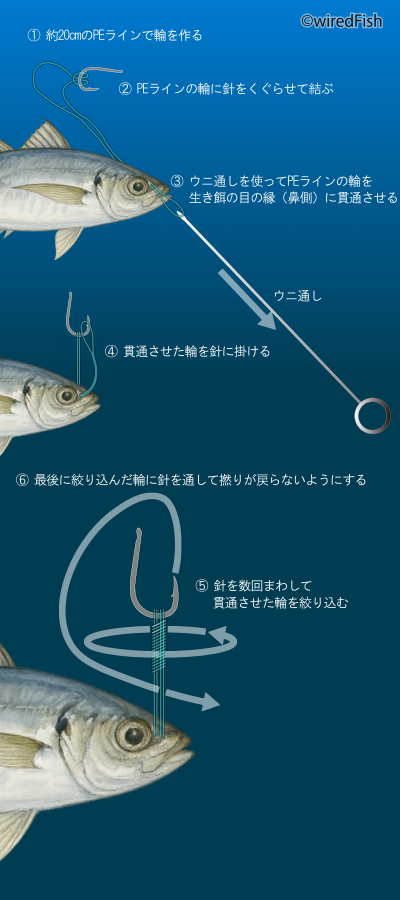 ©wiredFish

① 約20cmのPEラインで輪を作る

② PEラインの輪に針をくぐらせて結ぶ

③ ウニ通しを使ってPEラインの輪を生き餌の目の縁（鼻側）に貫通させる

ウニ通し

④ 貫通させた輪を針に掛ける

⑥ 最後に絞り込んだ輪に針を通して撚りが戻らないようにする

⑤ 針を数回まわして貫通させた輪を絞り込む